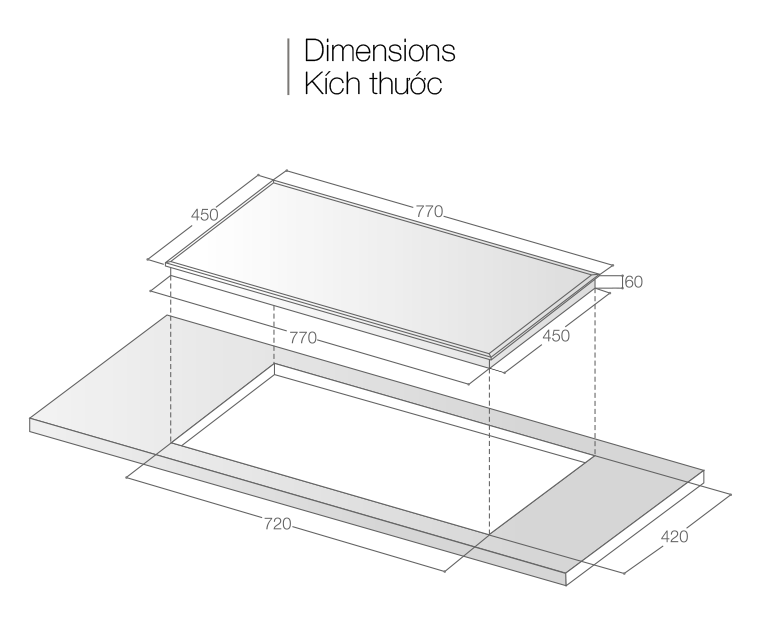 Dimensions
Kích thước

450
770
60
770
450
720
420