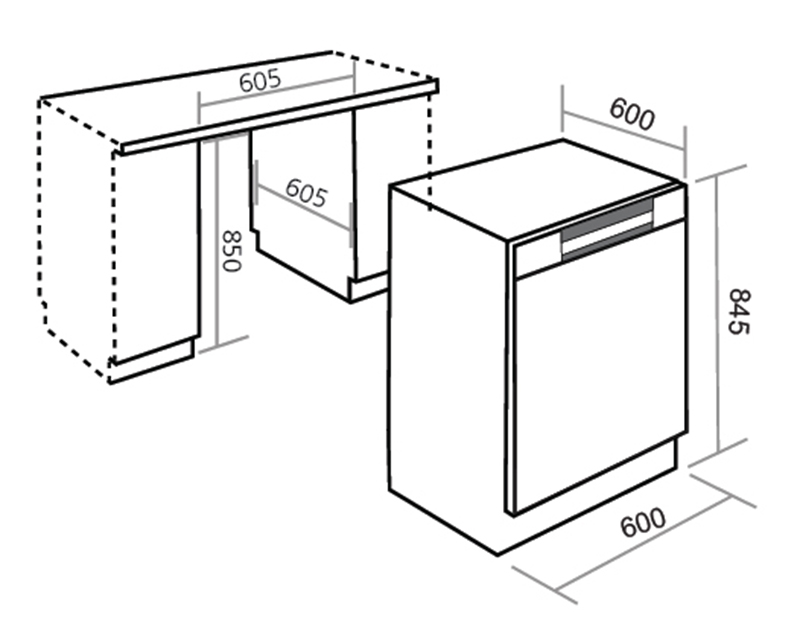 605
605
850
600
845
600