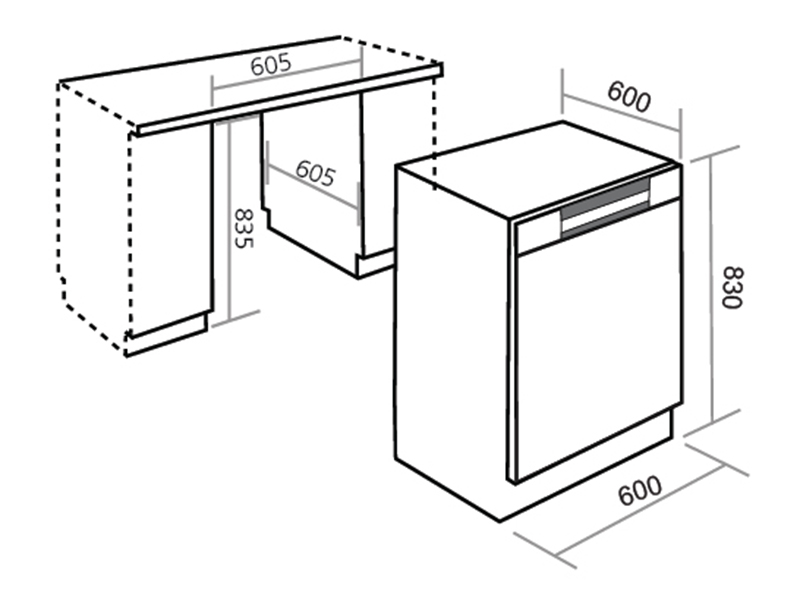 605
605
835
600
830
600