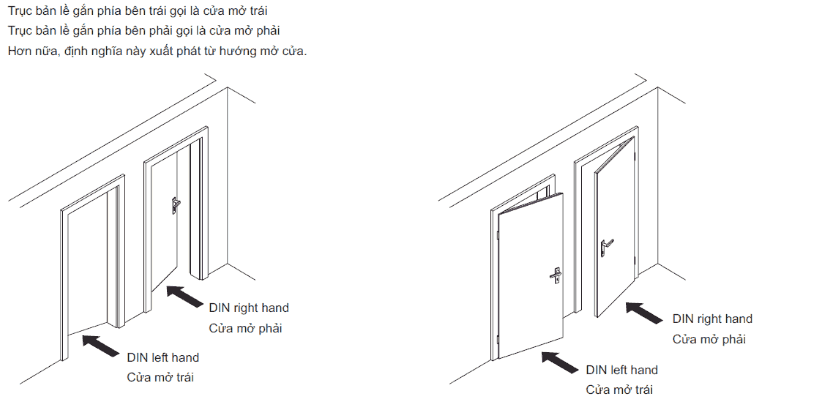 Trục bản lề gắn phía bên trái gọi là cửa mở trái
Trục bản lề gắn phía bên phải gọi là cửa mở phải
Hơn nữa, định nghĩa này xuất phát từ hướng mở cửa.

DIN right hand
Cửa mở phải

DIN left hand
Cửa mở trái

DIN right hand
Cửa mở phải

DIN left hand
Cửa mở trái