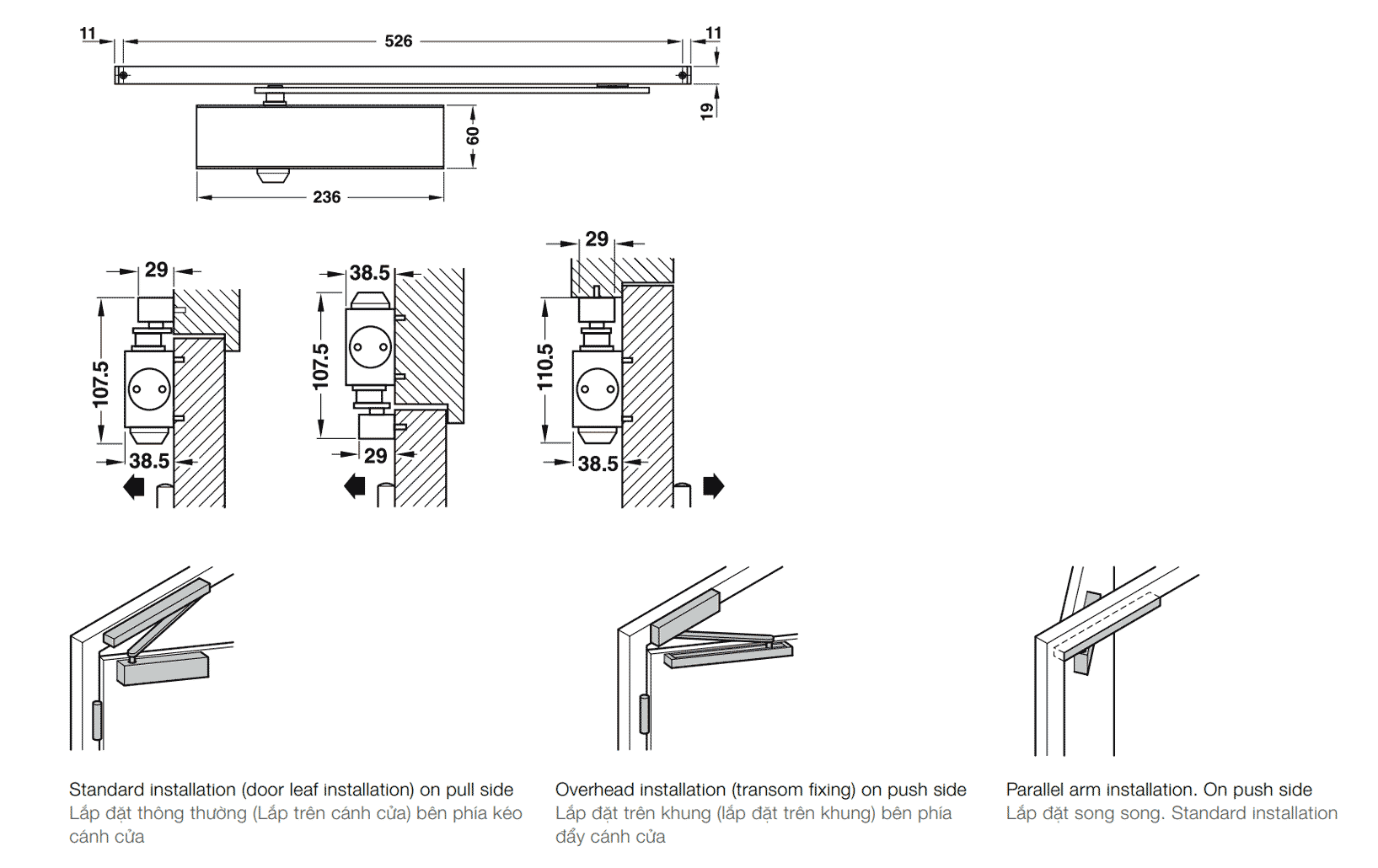 11
526
11
19
60
236

29
107.5
38.5

38.5
107.5
29

29
110.5
38.5

Standard installation (door leaf installation) on pull side
Lắp đặt thông thường (Lắp trên cánh cửa) bên phía kéo cánh cửa

Overhead installation (transom fixing) on push side
Lắp đặt trên khung (lắp đặt trên khung) bên phía đẩy cánh cửa

Parallel arm installation. On push side
Lắp đặt song song. Standard installation