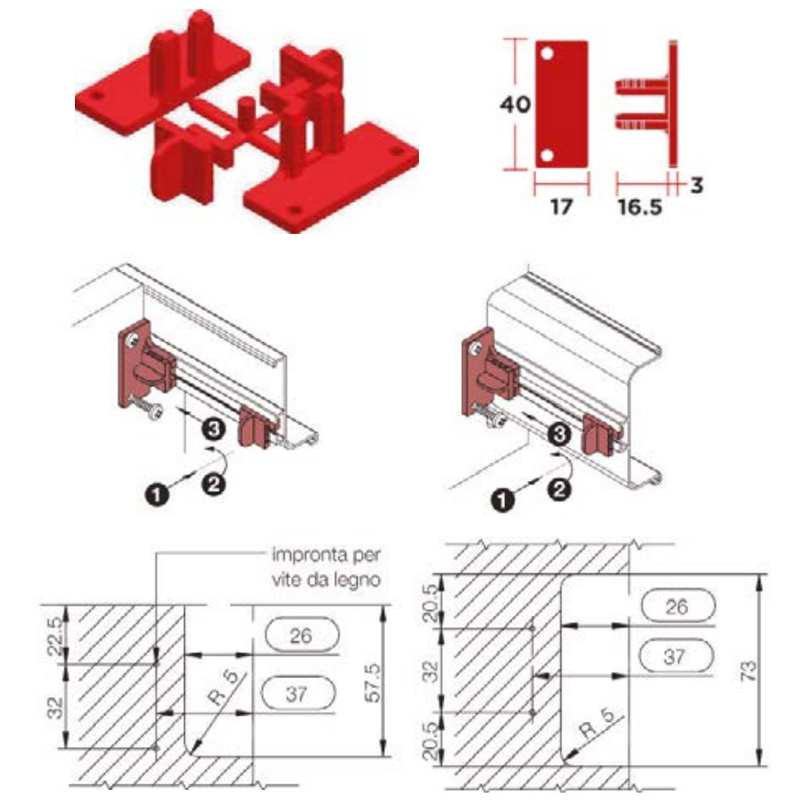 40
17
16.5
3

3
1
2

3
1
2

impronta per vite da legno

22.5
32
26
37
R 5
57.5

20.5
32
20.5
26
37
R 5
73