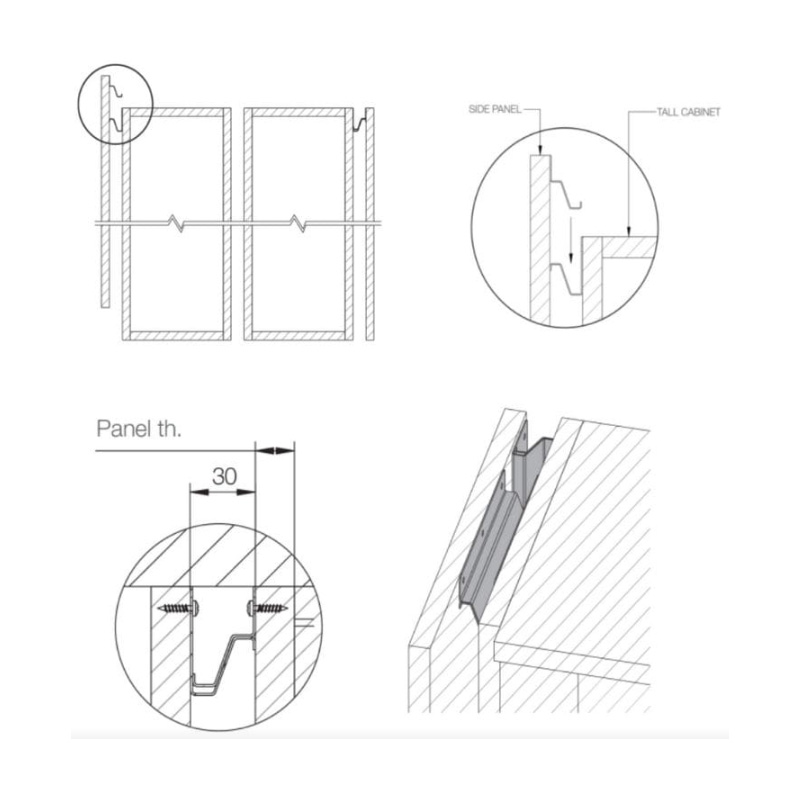 SIDE PANEL
TALL CABINET

Panel th.
30