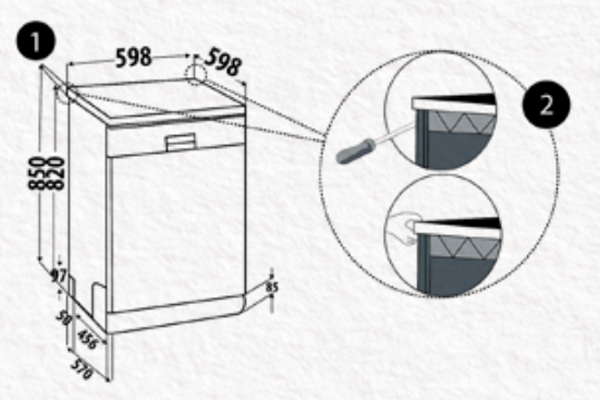 1
598
598
850
820
97
50
456
570
85
2