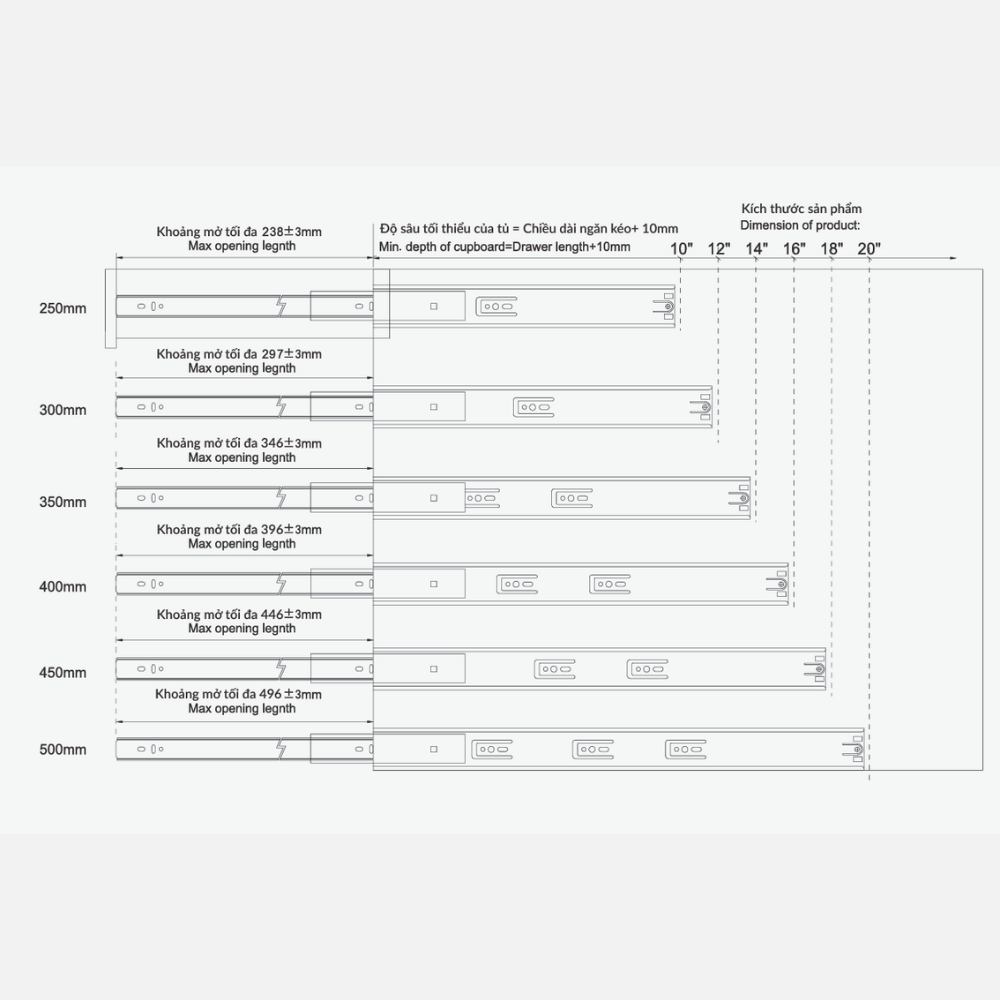 Khoảng mở tối đa 238±3mm
Max opening legnth

Độ sâu tối thiểu của tủ = Chiều dài ngăn kéo+ 10mm
Min. depth of cupboard=Drawer length+10mm

Kích thước sản phẩm
Dimension of product:

10" 12" 14" 16" 18" 20"

250mm

Khoảng mở tối đa 297±3mm
Max opening legnth

300mm

Khoảng mở tối đa 346±3mm
Max opening legnth

350mm

Khoảng mở tối đa 396±3mm
Max opening legnth

400mm

Khoảng mở tối đa 446±3mm
Max opening legnth

450mm

Khoảng mở tối đa 496±3mm
Max opening legnth

500mm