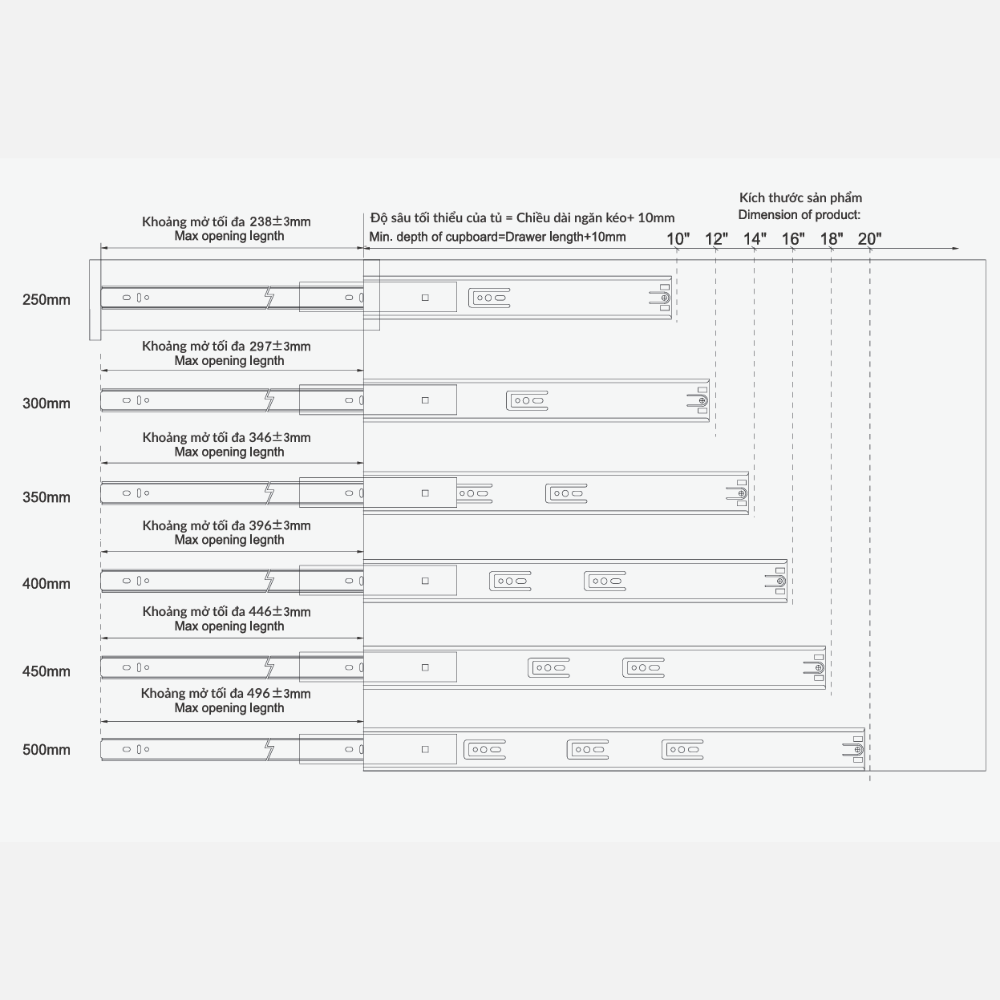 Kích thước sản phẩm
Dimension of product:

Khoảng mở tối đa 238±3mm
Max opening legnth

Độ sâu tối thiểu của tủ = Chiều dài ngăn kéo+ 10mm
Min. depth of cupboard=Drawer length+10mm

10" 12" 14" 16" 18" 20"

250mm

Khoảng mở tối đa 297±3mm
Max opening legnth

300mm

Khoảng mở tối đa 346±3mm
Max opening legnth

350mm

Khoảng mở tối đa 396±3mm
Max opening legnth

400mm

Khoảng mở tối đa 446±3mm
Max opening legnth

450mm

Khoảng mở tối đa 496±3mm
Max opening legnth

500mm